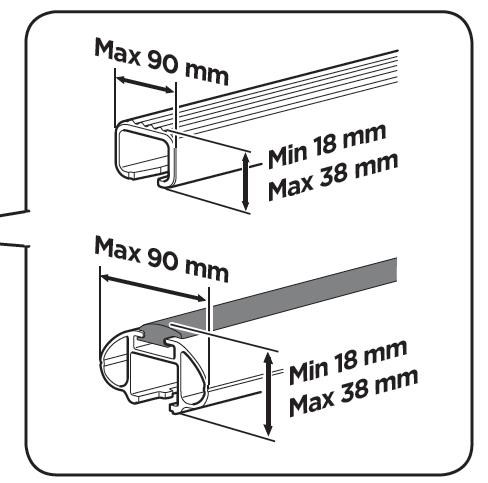 Max 90 mm

Min 18 mm
Max 38 mm

Max 90 mm

Min 18 mm
Max 38 mm